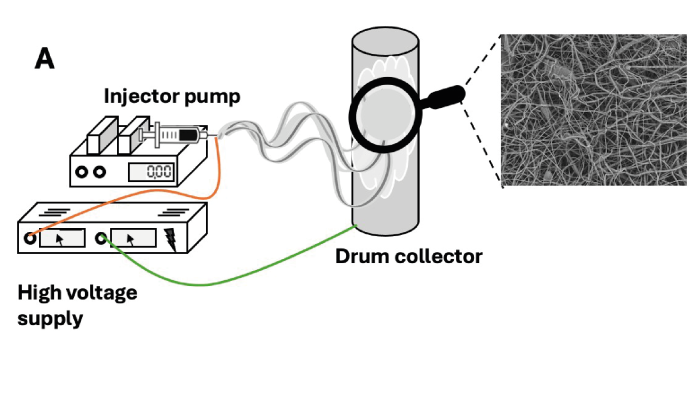 A

Injector pump

0,00

Drum collector

High voltage supply